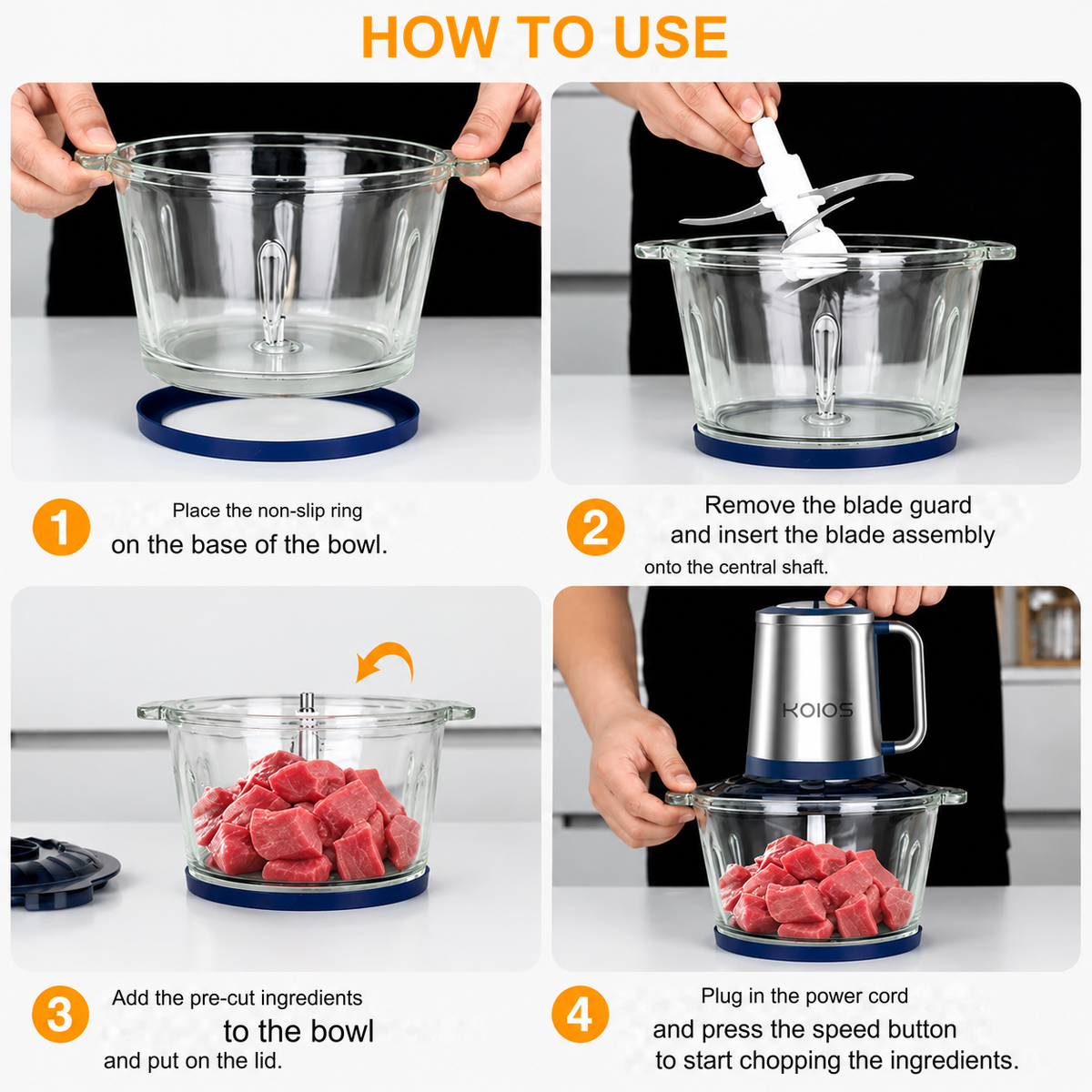 HOW TO USE

1

Place the non-slip ring on the base of the bowl.

2

Remove the blade guard and insert the blade assembly onto the central shaft.

KOIOS

3

Add the pre-cut ingredients to the bowl and put on the lid.

4

Plug in the power cord and press the speed button to start chopping the ingredients.